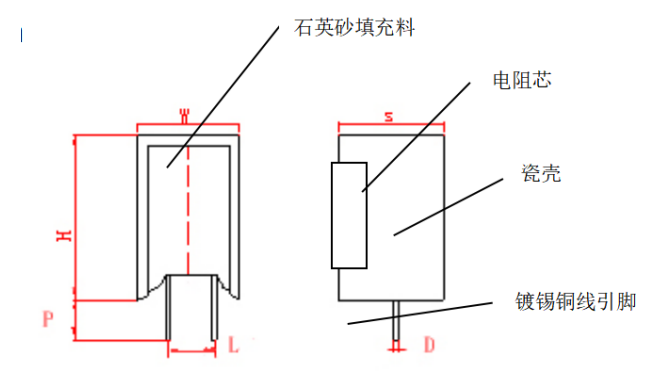 石英砂填充料
电阻芯
W
S
瓷壳
H
镀锡铜线引脚
P
L
D